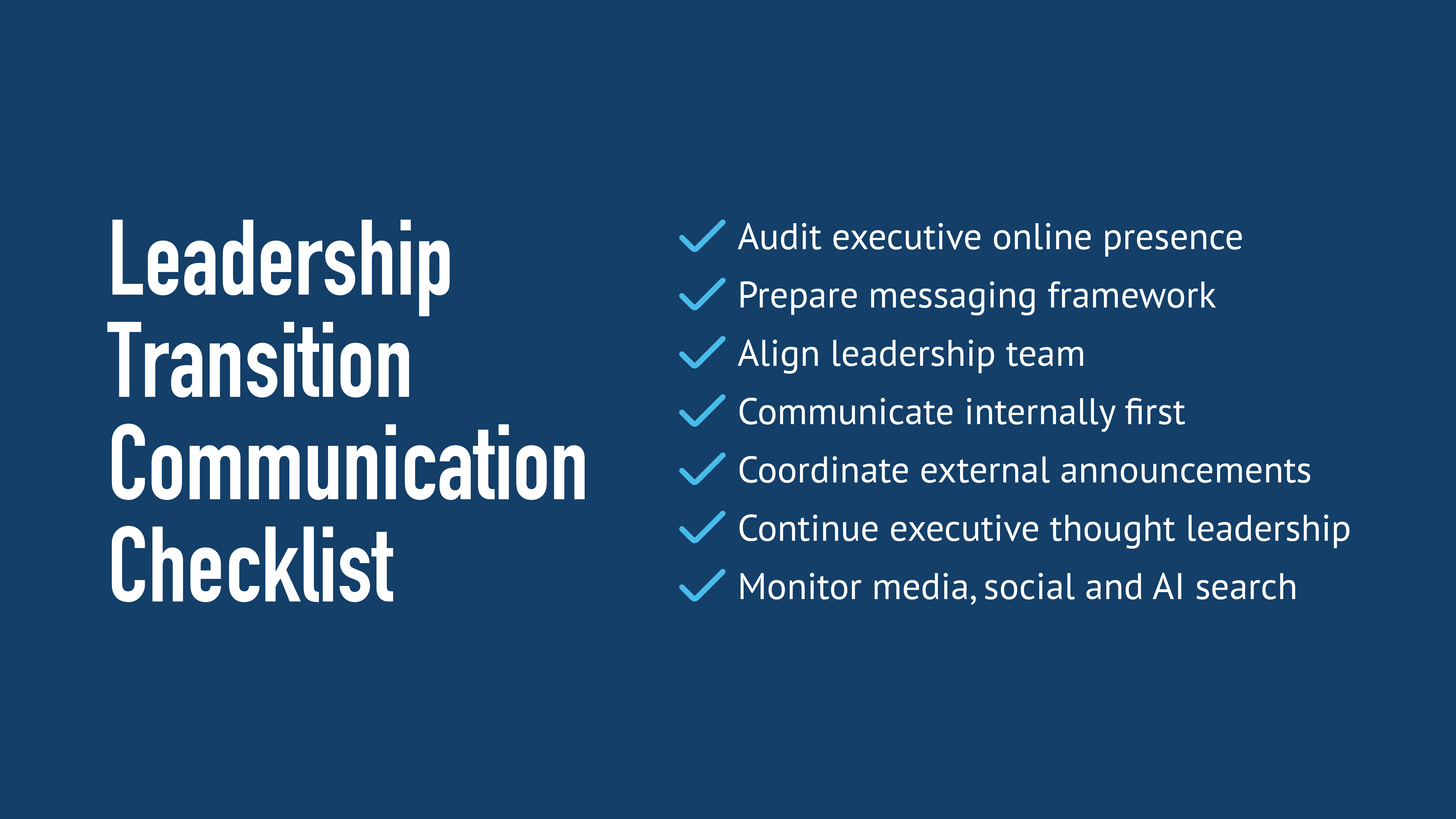 Leadership Transition Communication Checklist

✓ Audit executive online presence
✓ Prepare messaging framework
✓ Align leadership team
✓ Communicate internally first
✓ Coordinate external announcements
✓ Continue executive thought leadership
✓ Monitor media, social and AI search